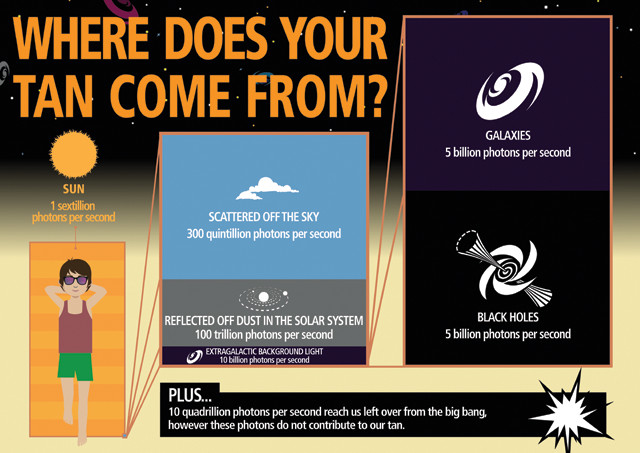 WHERE DOES YOUR TAN COME FROM?

SUN
1 sextillion photons per second

SCATTERED OFF THE SKY
300 quintillion photons per second

REFLECTED OFF DUST IN THE SOLAR SYSTEM
100 trillion photons per second

EXTRAGALACTIC BACKGROUND LIGHT
10 billion photons per second

GALAXIES
5 billion photons per second

BLACK HOLES
5 billion photons per second

PLUS...
10 quadrillion photons per second reach us left over from the big bang, however these photons do not contribute to our tan.