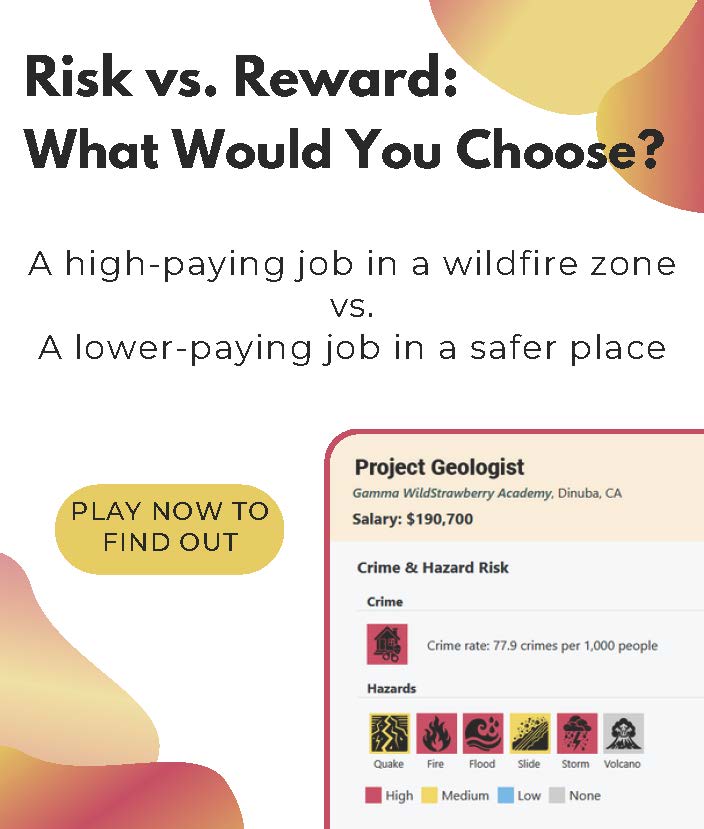 Risk vs. Reward: What Would You Choose?

A high-paying job in a wildfire zone
vs.
A lower-paying job in a safer place

PLAY NOW TO FIND OUT

Project Geologist
Gamma WildStrawberry Academy, Dinuba, CA
Salary: $190,700

Crime & Hazard Risk

Crime

Crime rate: 77.9 crimes per 1,000 people

Hazards

Quake Fire Flood Slide Storm Volcano

High Medium Low None